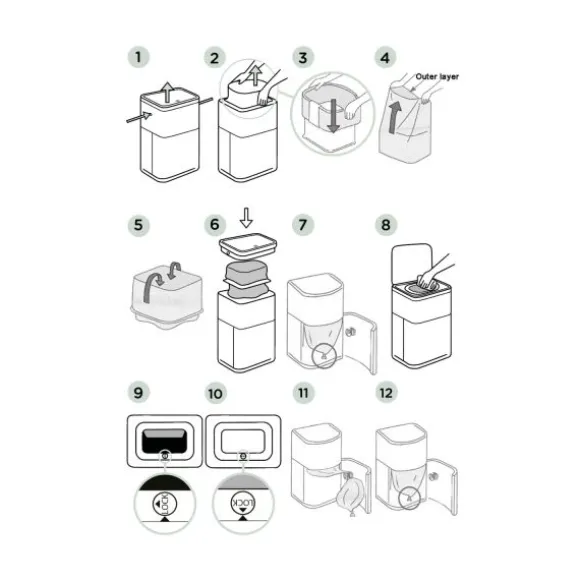 1

2

3

4

Outer layer

5

6

7

8

9

10

11

12

LOCK

LOCK